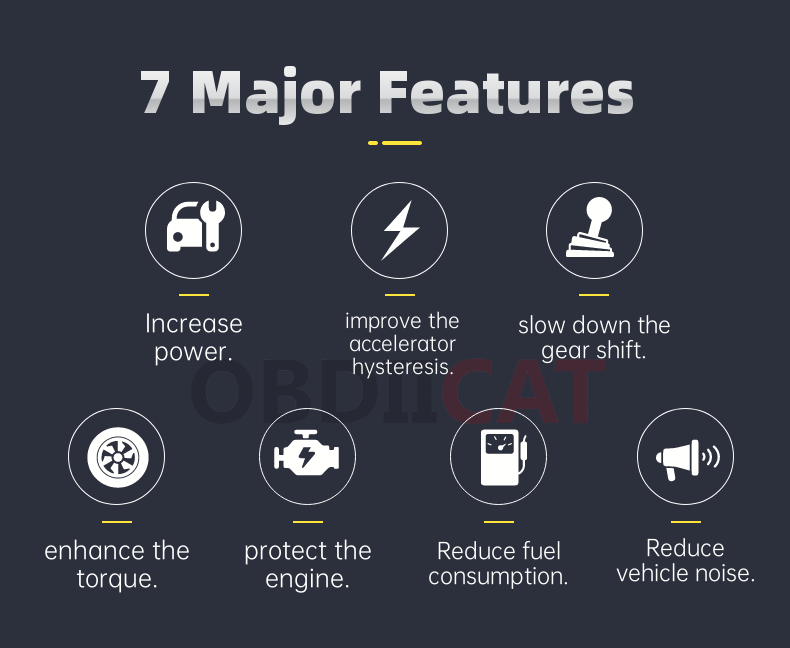 7 Major Features

Increase power.

improve the accelerator hysteresis.

slow down the gear shift.

OBDIICAT

enhance the torque.

protect the engine.

Reduce fuel consumption.

Reduce vehicle noise.